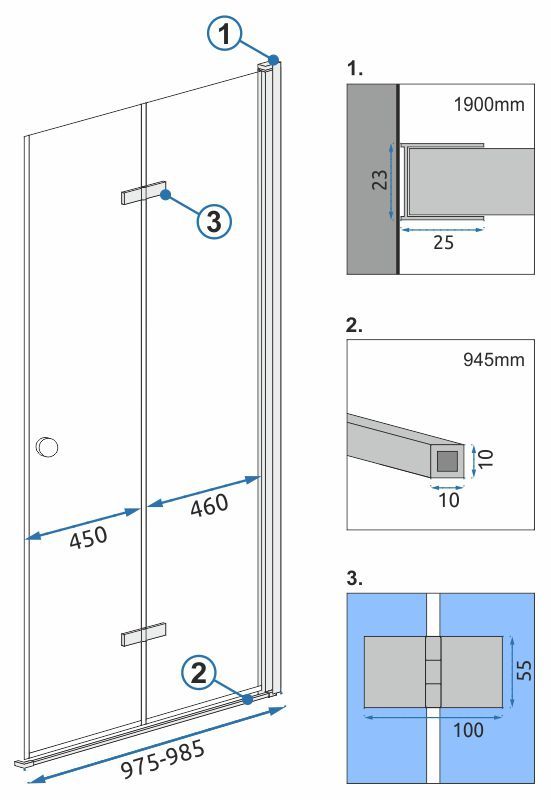 1
3
450
460
2
975-985

1.
1900mm
23
25

2.
945mm
10
10

3.
55
100