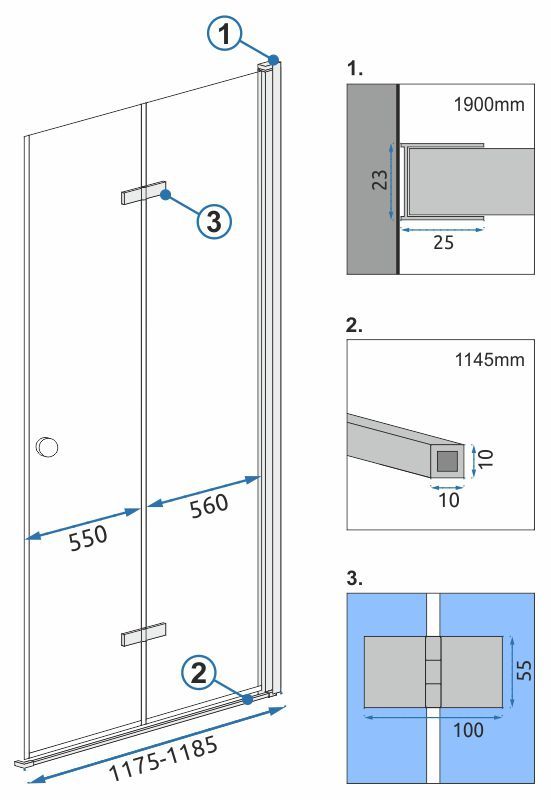 1
3
550
560
2
1175-1185

1.
1900mm
23
25

2.
1145mm
10
10

3.
55
100