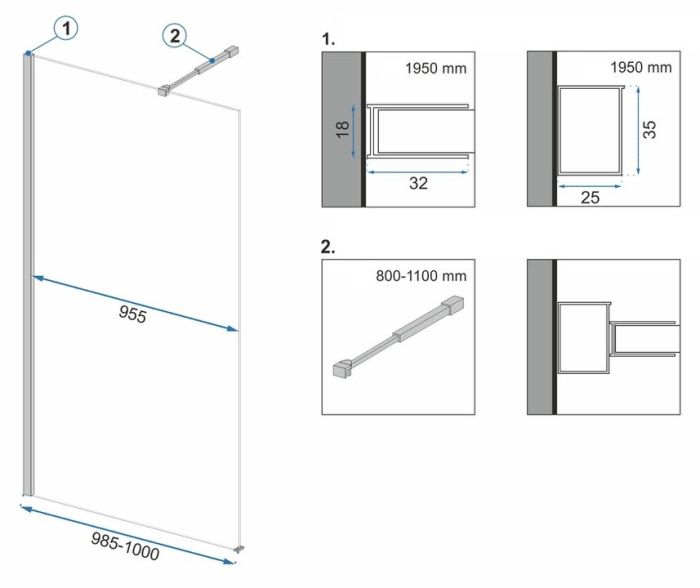 1
2
955
985-1000

1.
1950 mm
18
32
1950 mm
35
25

2.
800-1100 mm