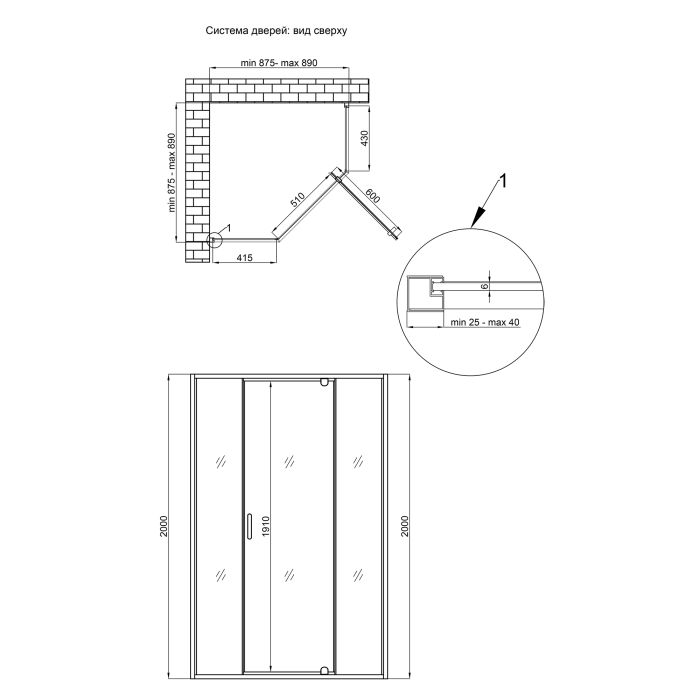 Система дверей: вид сверху

min 875- max 890

min 875 - max 890

430

510

600

1

415

1

6

min 25 - max 40

2000

1910

2000